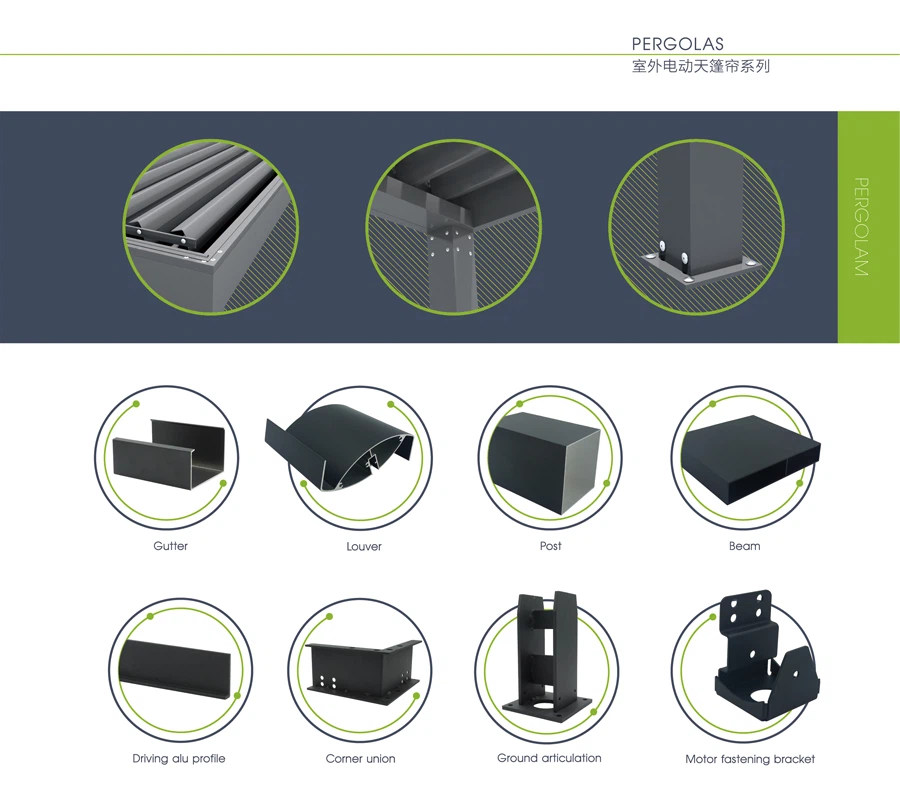 PERGOLAS
室外电动天篷帘系列

PERGOLAM

Gutter

Louver

Post

Beam

Driving alu profile

Corner union

Ground articulation

Motor fastening bracket